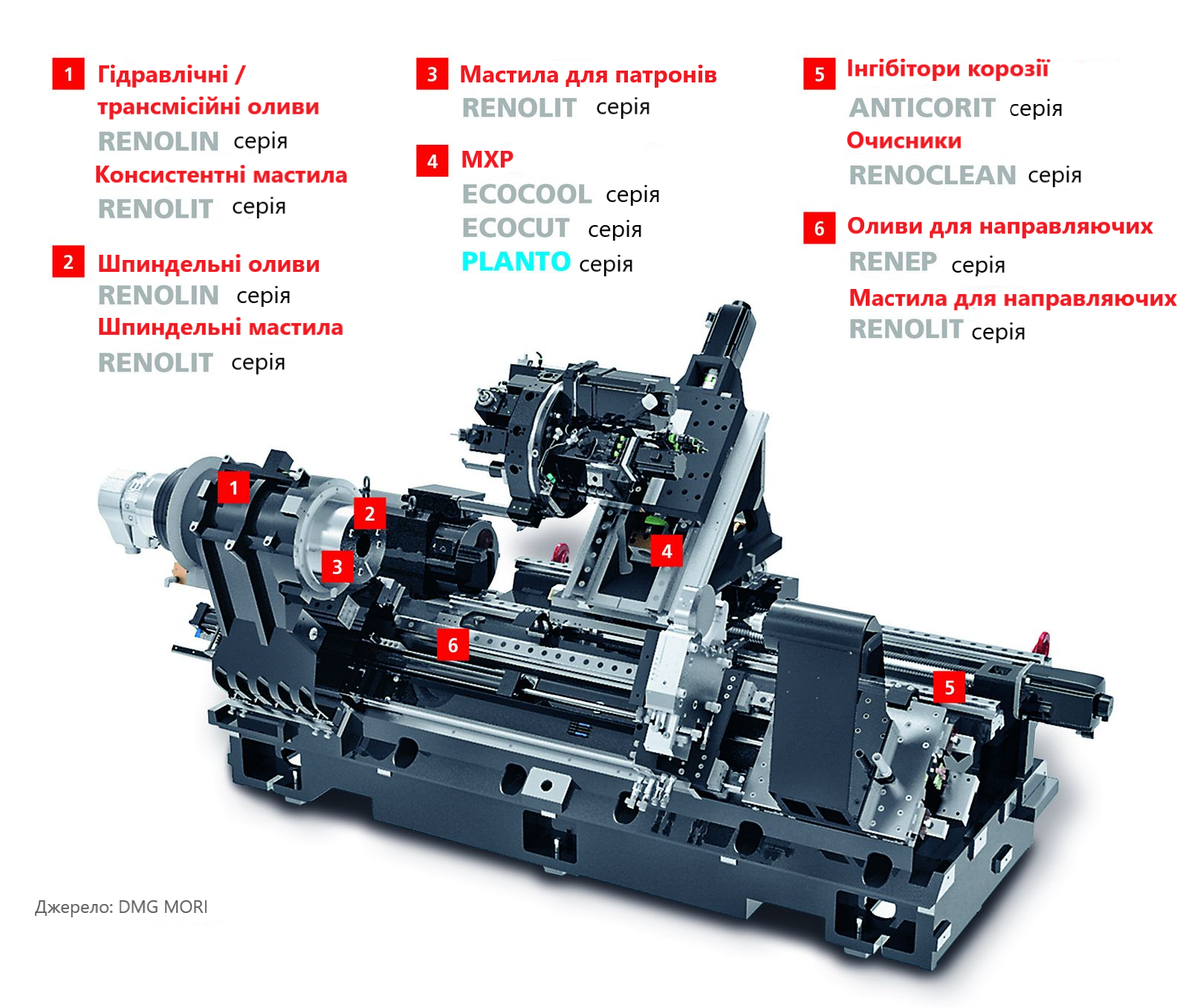 1 Гідравлічні / трансмісійні оливи
RENOLIN серія
Консистентні мастила
RENOLIT серія

2 Шпиндельні оливи
RENOLIN серія
Шпиндельні мастила
RENOLIT серія

3 Мастила для патронів
RENOLIT серія

4 МХР
ECOCOOL серія
ECOCUT серія
PLANTO серія

5 Інгібітори корозії
ANTICORIT серія
Очисники
RENOCLEAN серія

6 Оливи для направляючих
RENEP серія
Мастила для направляючих
RENOLIT серія

1
2
3
4
6
5

Джерело: DMG MORI