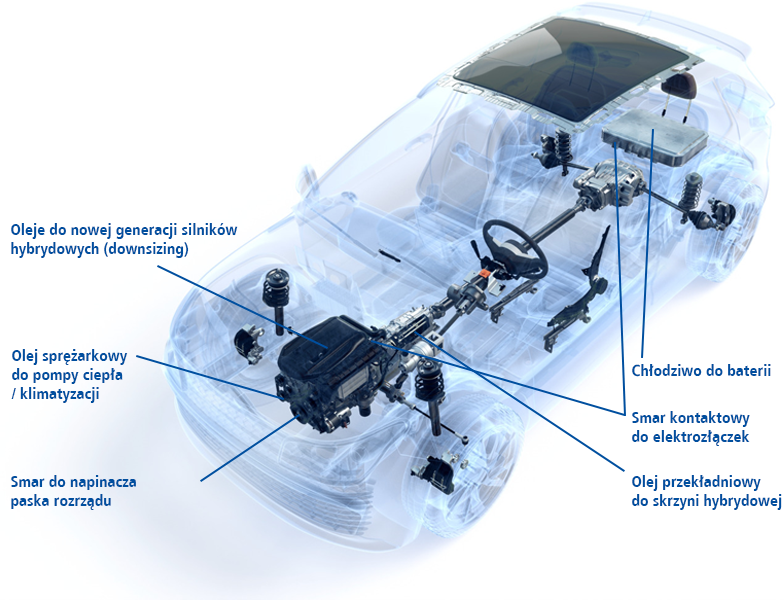 Oleje do nowej generacji silników hybrydowych (downsizing)

Olej sprężarkowy do pompy ciepła / klimatyzacji

Smar do napinacza paska rozrządu

Chłodziwo do baterii

Smar kontaktowy do elektrozłączek

Olej przekładniowy do skrzyni hybrydowej