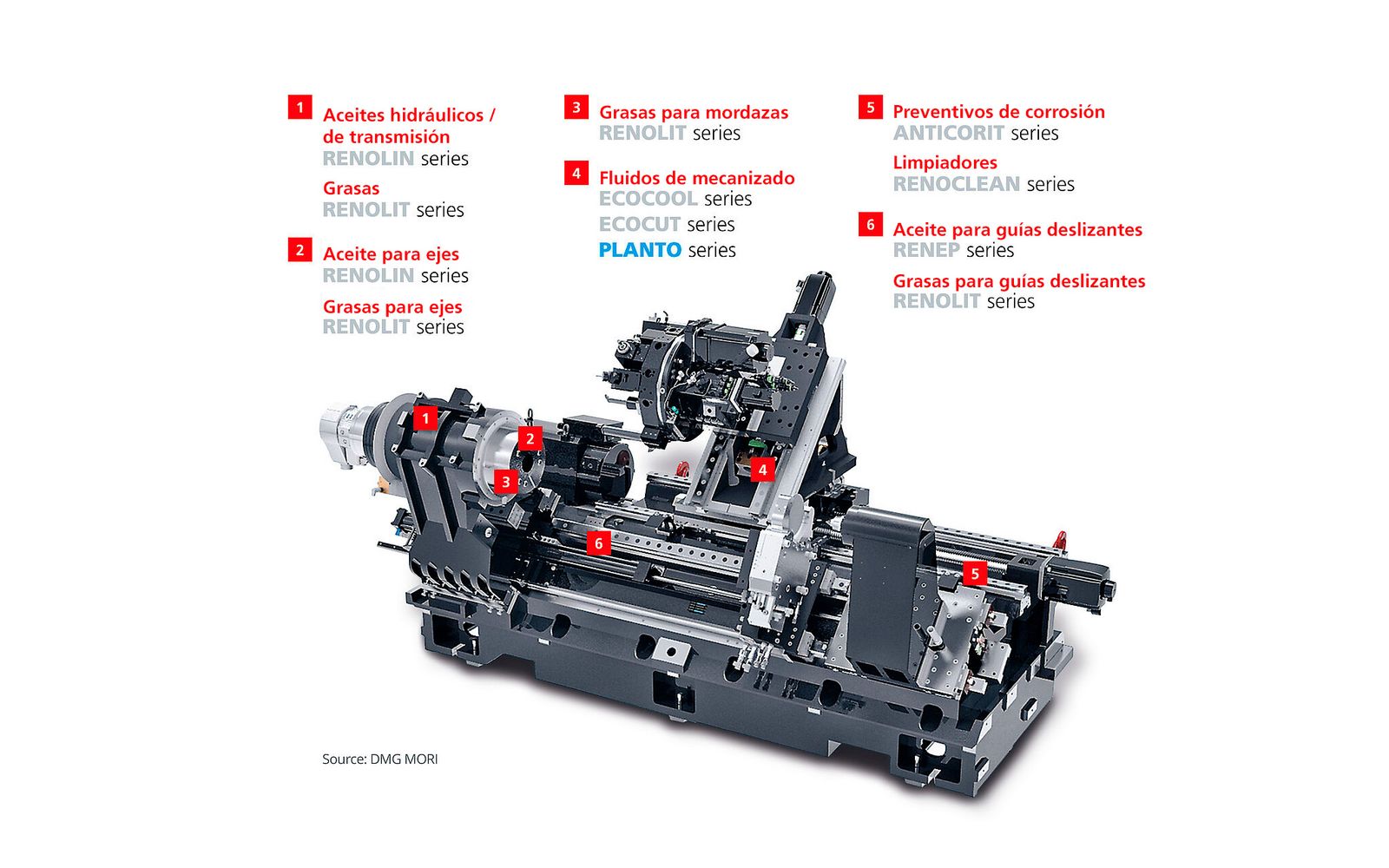 1 Aceites hidráulicos / de transmisión
RENOLIN series
Grasas
RENOLIT series

2 Aceite para ejes
RENOLIN series
Grasas para ejes
RENOLIT series

3 Grasas para mordazas
RENOLIT series

4 Fluidos de mecanizado
ECOCOOL series
ECOCUT series
PLANTO series

5 Preventivos de corrosión
ANTICORIT series
Limpiadores
RENOCLEAN series

6 Aceite para guías deslizantes
RENEP series
Grasas para guías deslizantes
RENOLIT series

1
2
3
4
6
5

Source: DMG MORI