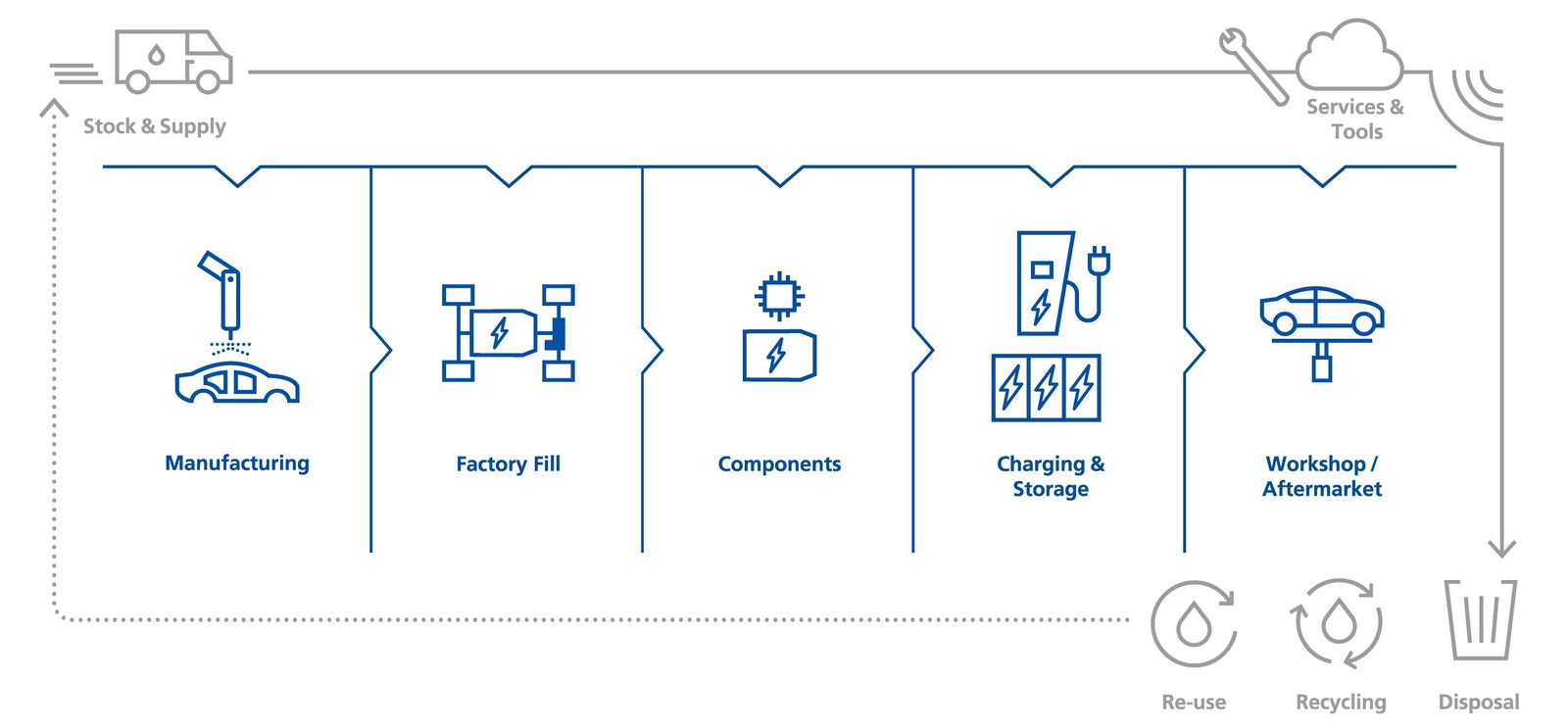 Stock & Supply

Services & Tools

Manufacturing

Factory Fill

Components

Charging & Storage

Workshop / Aftermarket

Re-use

Recycling

Disposal